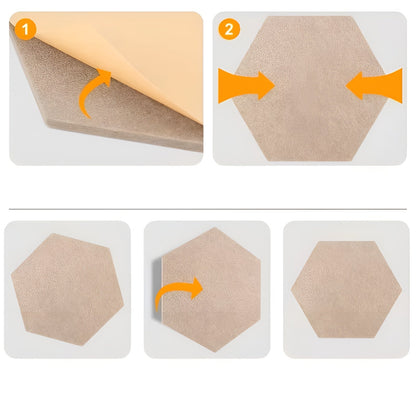 1

2