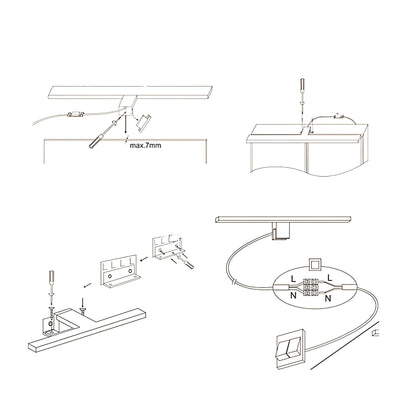 max.7mm

L
L
N
N